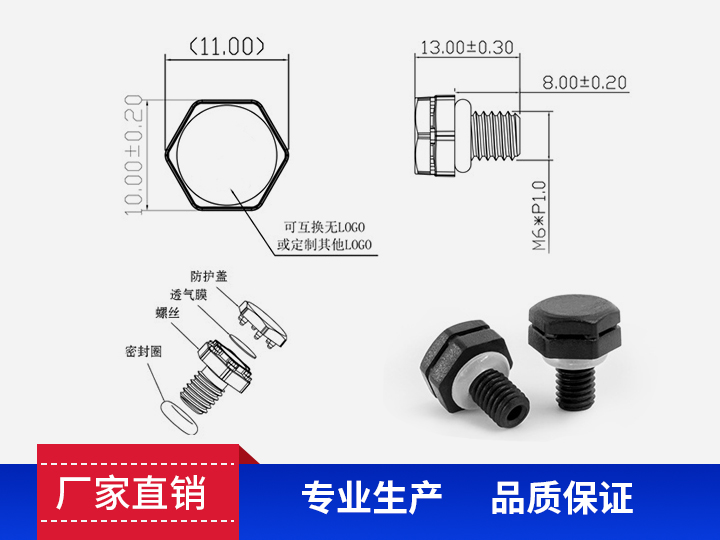 (11.00)

10.00±0.20

可互换无LOGO
或定制其他LOGO

13.00±0.30

8.00±0.20

M6*P1.0

防护盖
透气膜
螺丝
密封圈

厂家直销

专业生产　品质保证