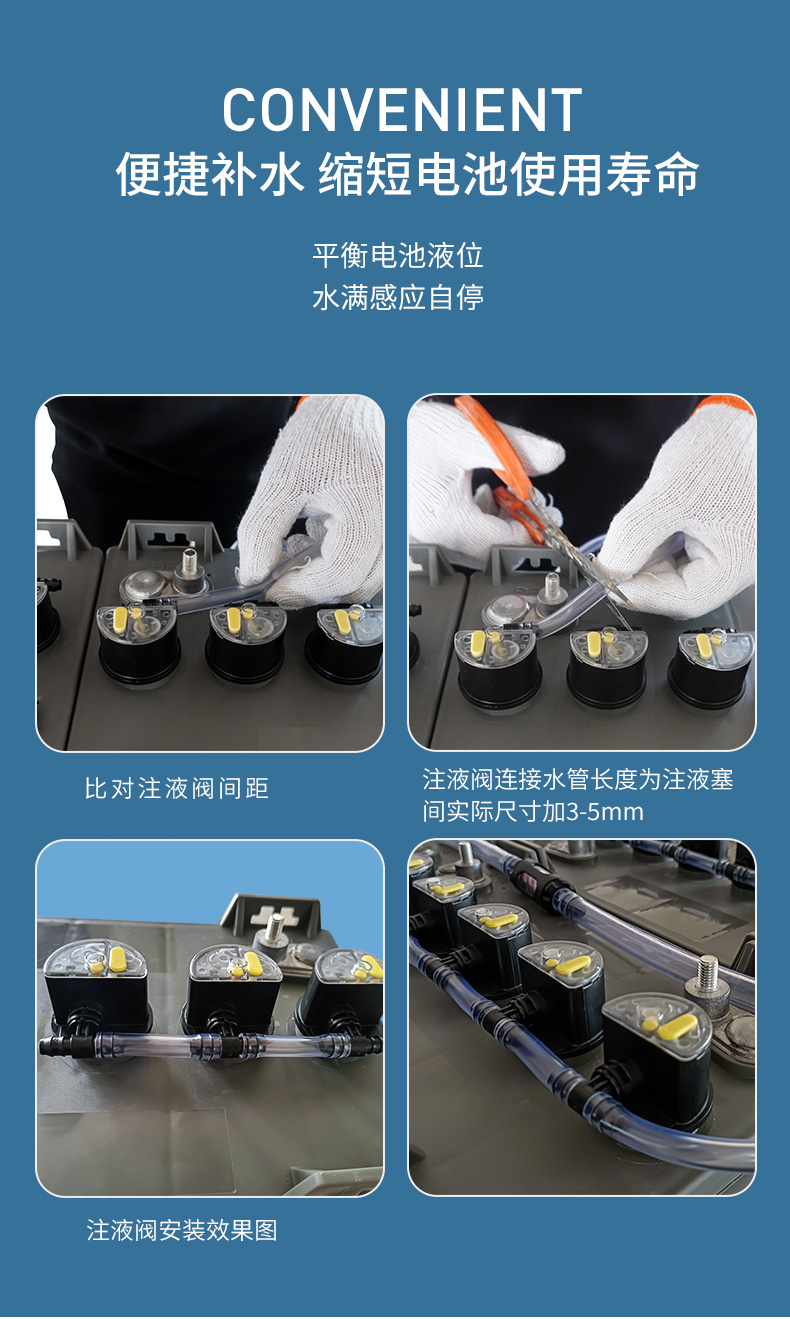 CONVENIENT
便捷补水 缩短电池使用寿命

平衡电池液位
水满感应自停

比对注液阀间距

注液阀连接水管长度为注液塞间实际尺寸加3-5mm

注液阀安装效果图